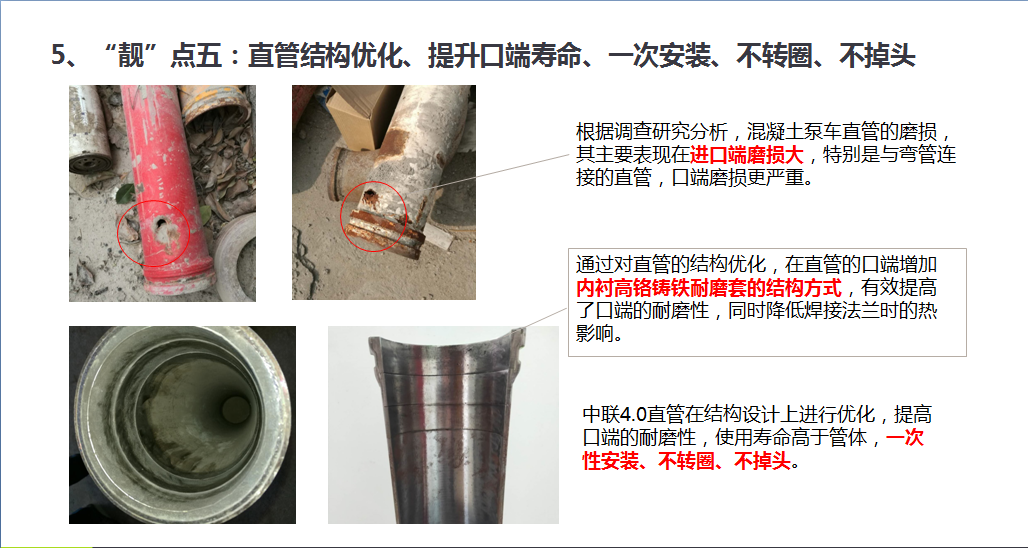 5、“靓”点五：直管结构优化、提升口端寿命、一次安装、不转圈、不掉头

根据调查研究分析，混凝土泵车直管的磨损，其主要表现在进口端磨损大，特别是与弯管连接的直管，口端磨损更严重。

通过对直管的结构优化，在直管的口端增加内衬高铬铸铁耐磨套的结构方式，有效提高了口端的耐磨性，同时降低焊接法兰时的热影响。

中联4.0直管在结构设计上进行优化，提高口端的耐磨性，使用寿命高于管体，一次性安装、不转圈、不掉头。